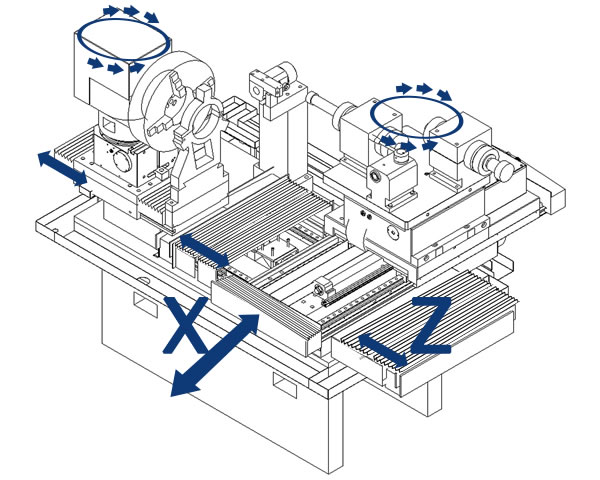 X
Z