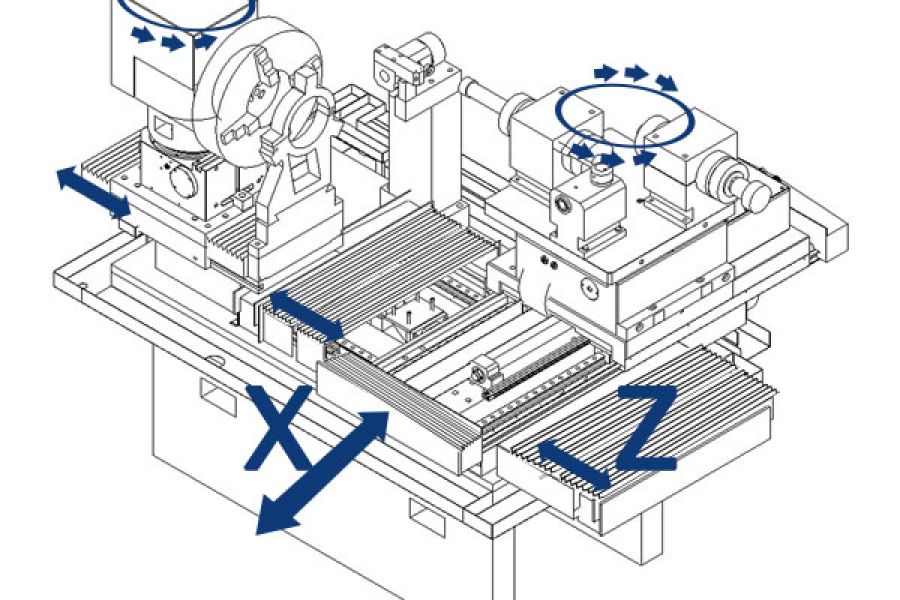 X

Z